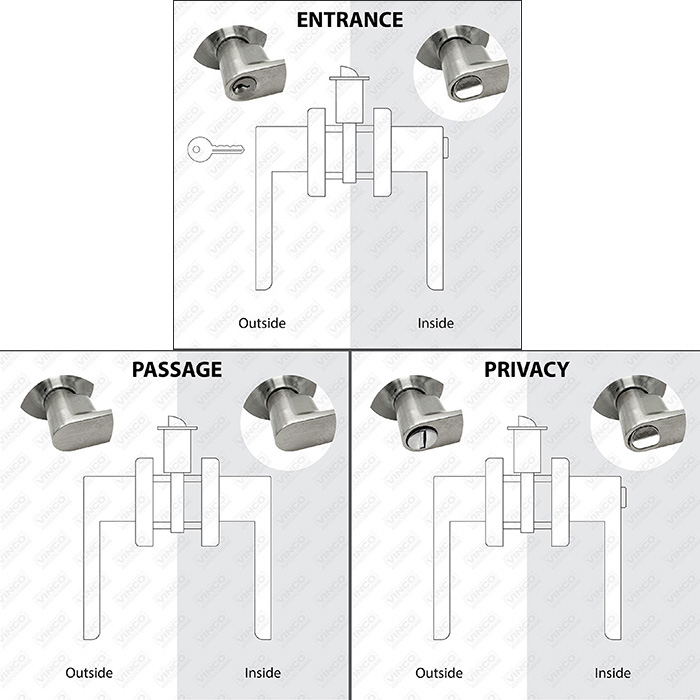 ENTRANCE

Outside Inside

PASSAGE

Outside Inside

PRIVACY

Outside Inside

VINCO